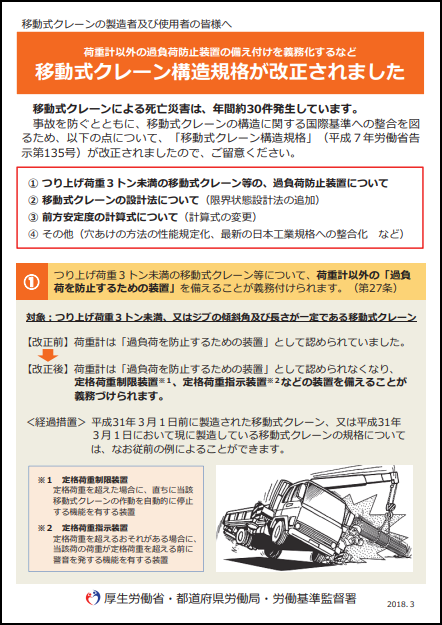 移動式クレーンの製造者及び使用者の皆様へ

荷重計以外の過負荷防止装置の備え付けを義務化するなど
移動式クレーン構造規格が改正されました

移動式クレーンによる死亡災害は、年間約30件発生しています。
事故を防ぐとともに、移動式クレーンの構造に関する国際基準への整合を図るため、以下の点について、「移動式クレーン構造規格」（平成７年労働省告示第135号）が改正されましたので、ご留意ください。

① つり上げ荷重３トン未満の移動式クレーン等の、過負荷防止装置について
② 移動式クレーンの設計法について（限界状態設計法の追加）
③ 前方安定度の計算式について（計算式の変更）
④ その他（穴あけの方法の性能規定化、最新の日本工業規格への整合化　など）

① つり上げ荷重３トン未満の移動式クレーン等について、荷重計以外の「過負荷を防止するための装置」を備えることが義務付けられます。（第27条）

対象：つり上げ荷重３トン未満、又はジブの傾斜角及び長さが一定である移動式クレーン

【改正前】荷重計は「過負荷を防止するための装置」として認められていました。

【改正後】荷重計は「過負荷を防止するための装置」として認められなくなり、定格荷重制限装置※１、定格荷重指示装置※２などの装置を備えることが義務づけられます。

＜経過措置＞ 平成31年３月１日前に製造された移動式クレーン、又は平成31年３月１日において現に製造している移動式クレーンの規格については、なお従前の例によることができます。

※１　定格荷重制限装置
定格荷重を超えた場合に、直ちに当該移動式クレーンの作動を自動的に停止する機能を有する装置

※２　定格荷重指示装置
定格荷重を超えるおそれがある場合に、当該荷の荷重が定格荷重を超える前に警音を発する機能を有する装置

厚生労働省・都道府県労働局・労働基準監督署

2018.3